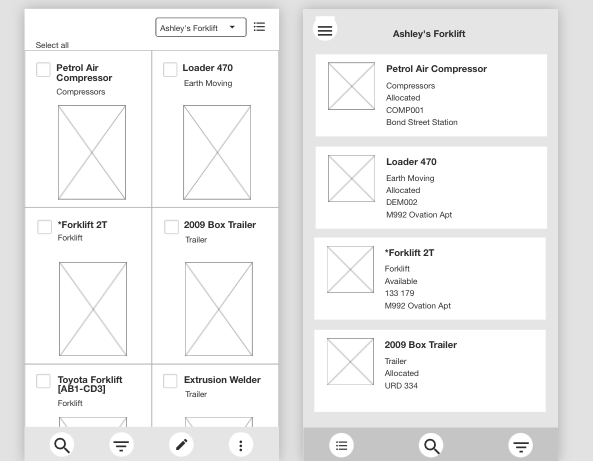 Ashley's Forklift

Select all

Petrol Air Compressor
Compressors

Loader 470
Earth Moving

*Forklift 2T
Forklift

2009 Box Trailer
Trailer

Toyota Forklift [AB1-CD3]
Forklift

Extrusion Welder
Trailer

Ashley's Forklift

Petrol Air Compressor
Compressors
Allocated
COMP001
Bond Street Station

Loader 470
Earth Moving
Allocated
DEM002
M992 Ovation Apt

*Forklift 2T
Forklift
Available
133 179
M992 Ovation Apt

2009 Box Trailer
Trailer
Allocated
URD 334